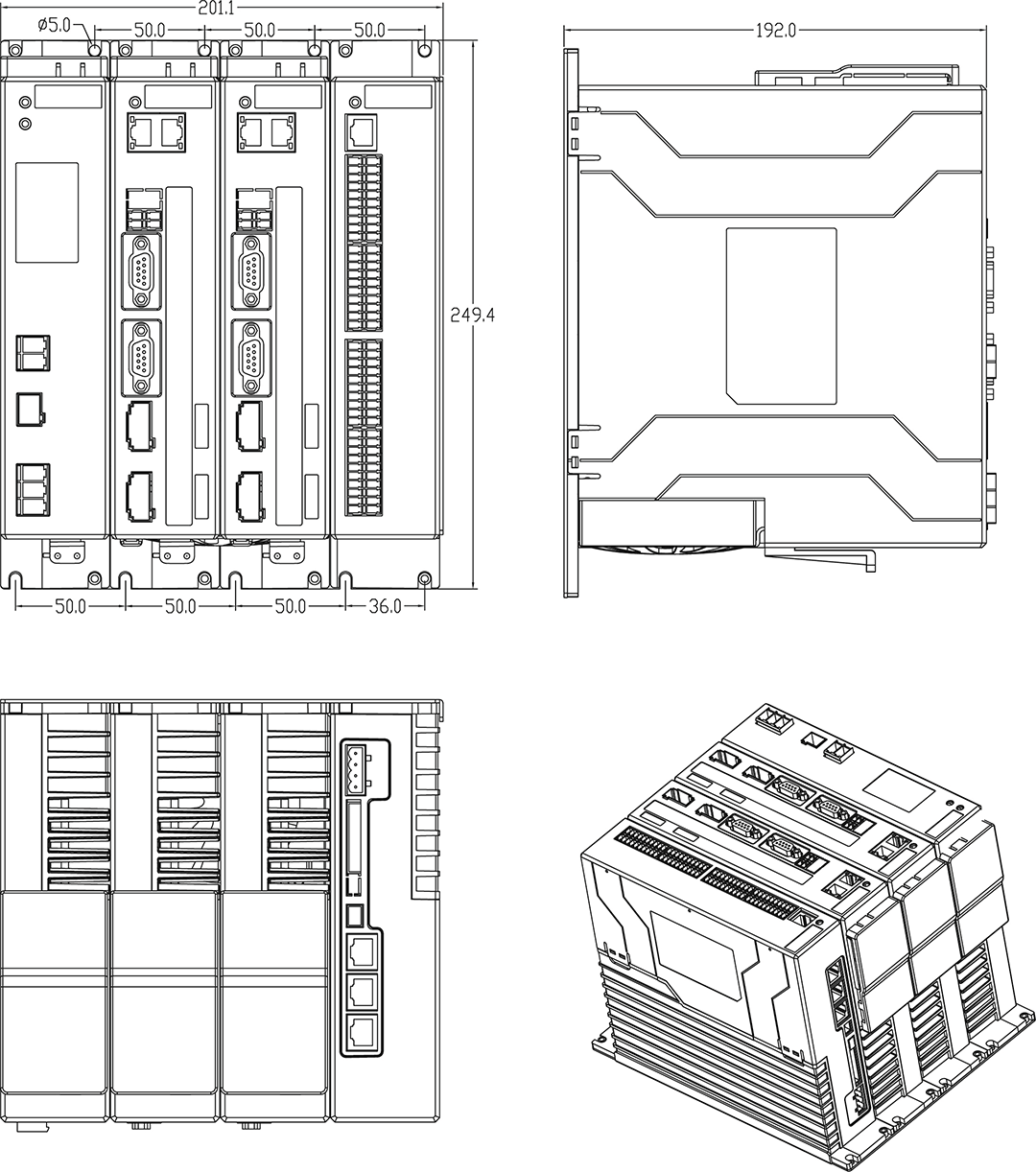 201.1
ø5.0
50.0
50.0
50.0
249.4
50.0
50.0
50.0
36.0
192.0